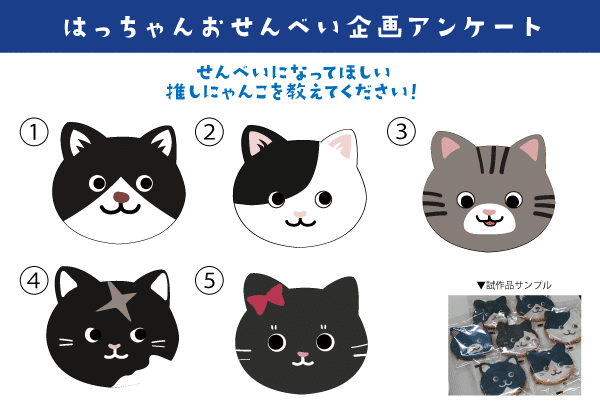 はっちゃんおせんべい企画アンケート

せんべいになってほしい
推しにゃんこを教えてください!

①

②

③

④

⑤

▼試作品サンプル